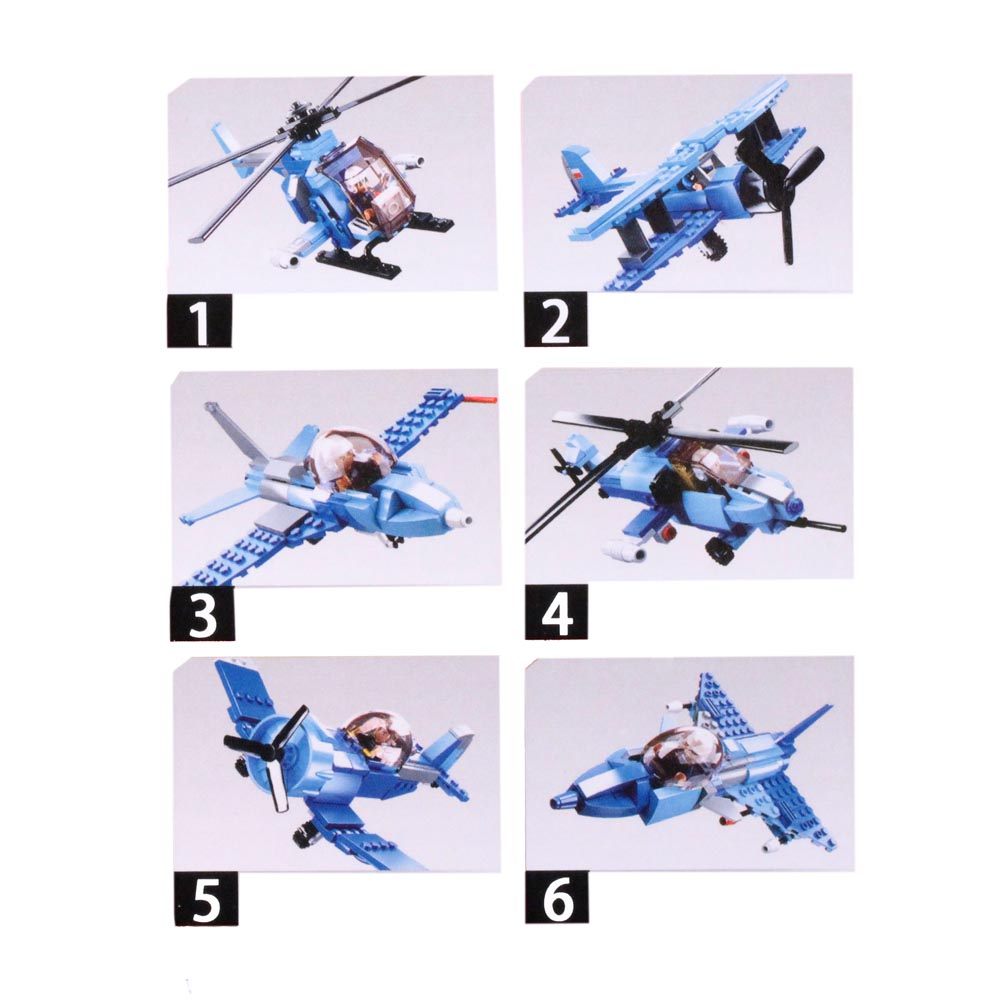 1

2

3

4

5

6