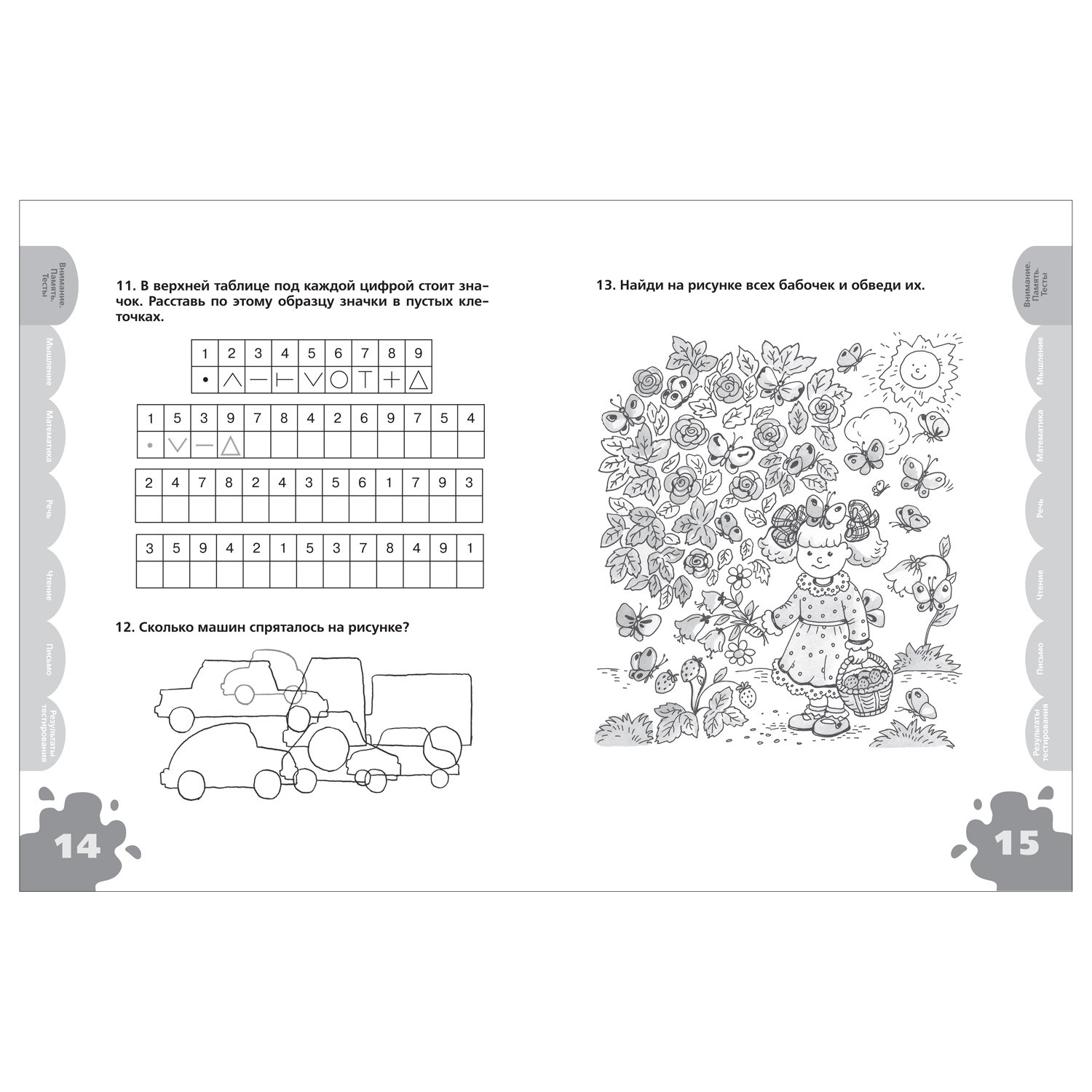 Внимание. Память. Тесты

Мышление

Математика

Речь

Чтение

Письмо

Результаты тестирования

11. В верхней таблице под каждой цифрой стоит значок. Расставь по этому образцу значки в пустых клеточках.

| 1 | 2 | 3 | 4 | 5 | 6 | 7 | 8 | 9 |
|---|---|---|---|---|---|---|---|---|
| • | ∧ | — | ⊢ | ∨ | ○ | ⊤ | + | △ |

| 1 | 5 | 3 | 9 | 7 | 8 | 4 | 2 | 6 | 9 | 7 | 5 | 4 |
|---|---|---|---|---|---|---|---|---|---|---|---|---|
| • | ∨ | — | △ | | | | | | | | | |

| 2 | 4 | 7 | 8 | 2 | 4 | 3 | 5 | 6 | 1 | 7 | 9 | 3 |
|---|---|---|---|---|---|---|---|---|---|---|---|---|
| | | | | | | | | | | | | |

| 3 | 5 | 9 | 4 | 2 | 1 | 5 | 3 | 7 | 8 | 4 | 9 | 1 |
|---|---|---|---|---|---|---|---|---|---|---|---|---|
| | | | | | | | | | | | | |

12. Сколько машин спряталось на рисунке?

14

13. Найди на рисунке всех бабочек и обведи их.

Внимание. Память. Тесты

Мышление

Математика

Речь

Чтение

Письмо

Результаты тестирования

15